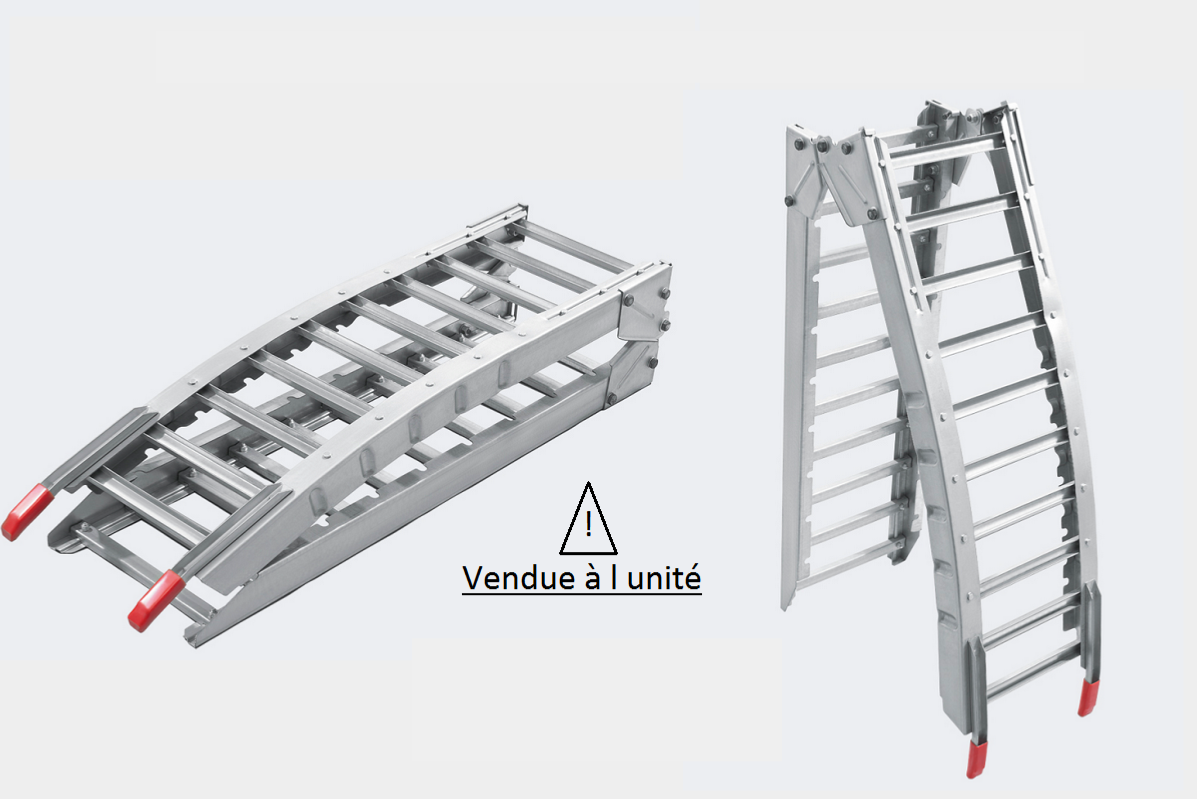 !
Vendue à l unité